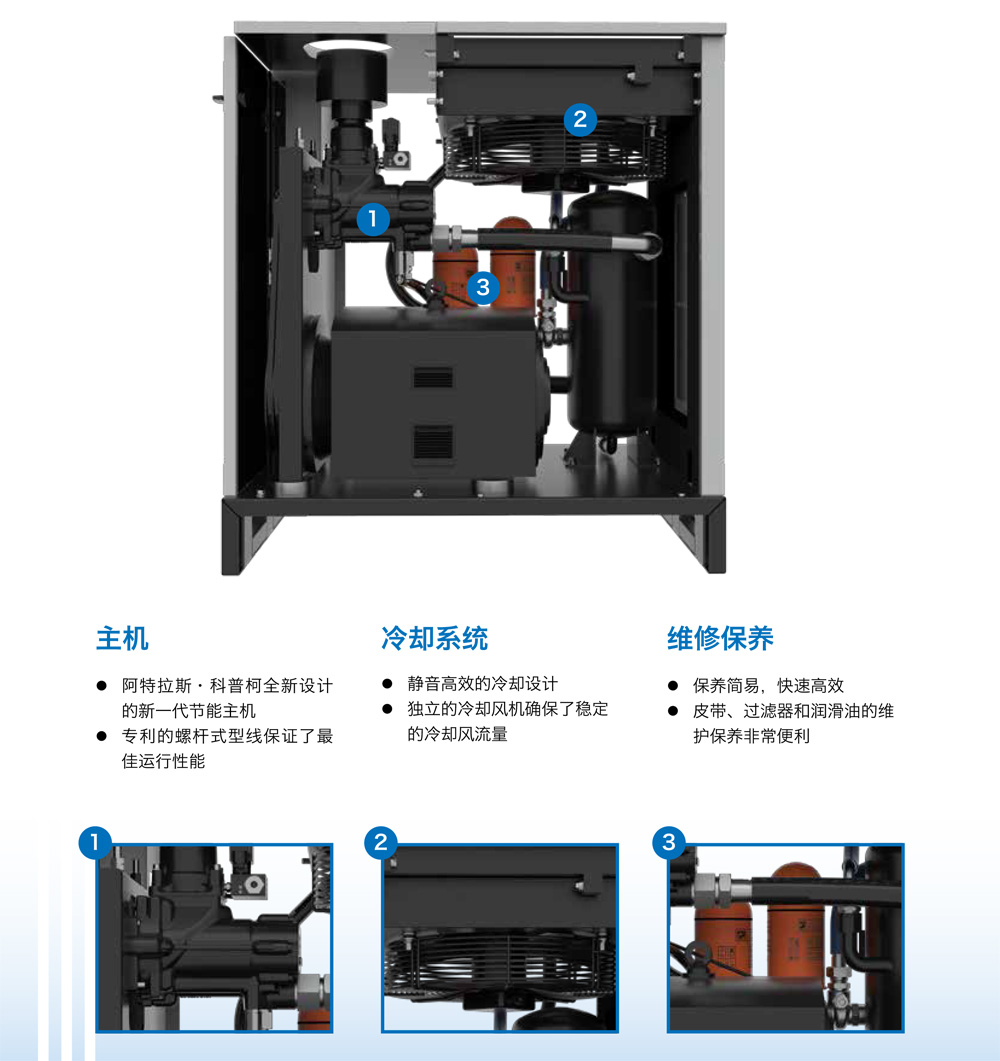 2

1

3

主机

● 阿特拉斯·科普柯全新设计的新一代节能主机
● 专利的螺杆式型线保证了最佳运行性能

冷却系统

● 静音高效的冷却设计
● 独立的冷却风机确保了稳定的冷却风流量

维修保养

● 保养简易，快速高效
● 皮带、过滤器和润滑油的维护保养非常便利

1

2

3