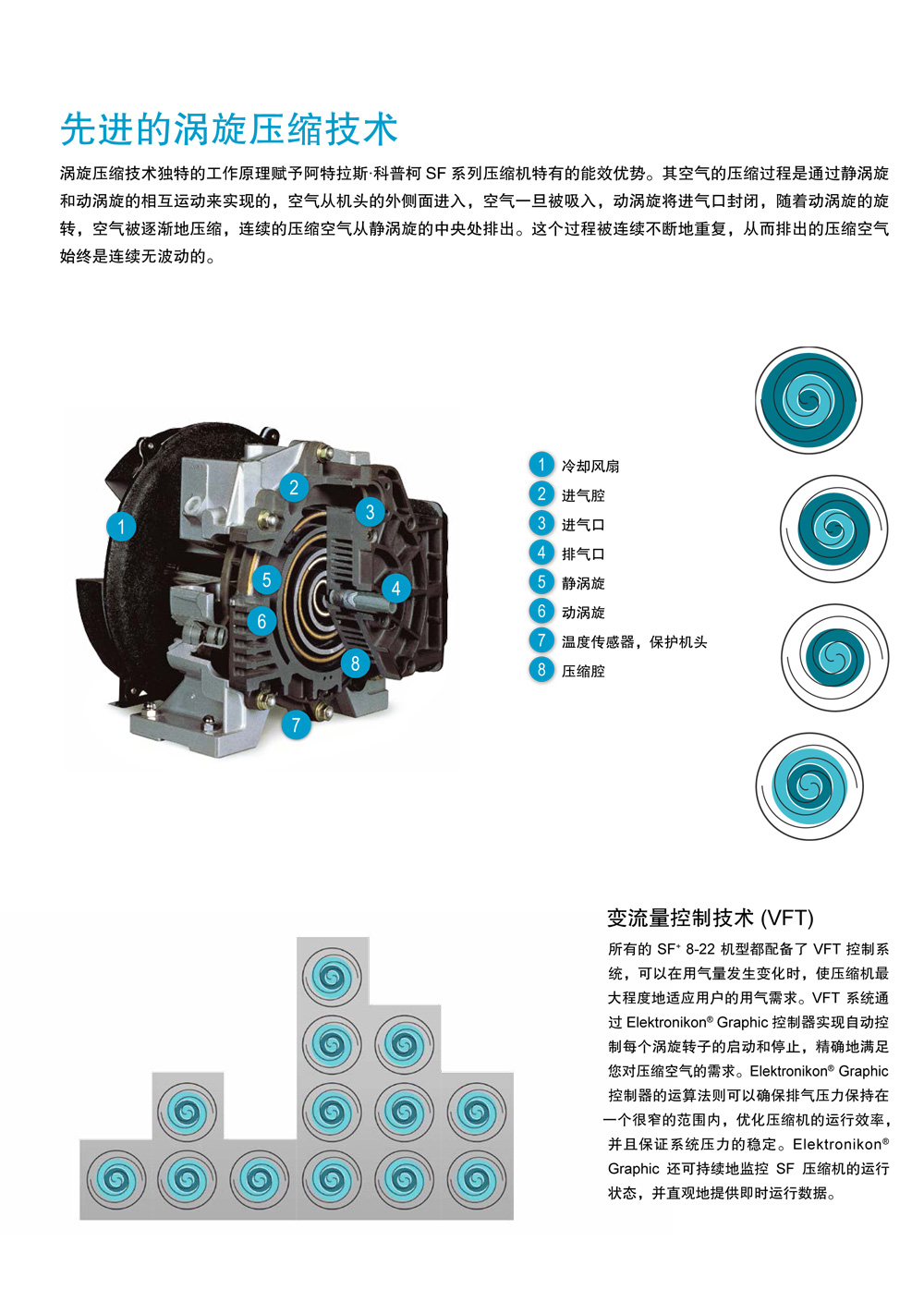 先进的涡旋压缩技术

涡旋压缩技术独特的工作原理赋予阿特拉斯·科普柯 SF 系列压缩机特有的能效优势。其空气的压缩过程是通过静涡旋和动涡旋的相互运动来实现的，空气从机头的外侧面进入，空气一旦被吸入，动涡旋将进气口封闭，随着动涡旋的旋转，空气被逐渐地压缩，连续的压缩空气从静涡旋的中央处排出。这个过程被连续不断地重复，从而排出的压缩空气始终是连续无波动的。

1
2
3
4
5
6
7
8

1 冷却风扇
2 进气腔
3 进气口
4 排气口
5 静涡旋
6 动涡旋
7 温度传感器，保护机头
8 压缩腔

变流量控制技术 (VFT)

所有的 SF⁺ 8-22 机型都配备了 VFT 控制系统，可以在用气量发生变化时，使压缩机最大程度地适应用户的用气需求。VFT 系统通过 Elektronikon® Graphic 控制器实现自动控制每个涡旋转子的启动和停止，精确地满足您对压缩空气的需求。Elektronikon® Graphic 控制器的运算法则可以确保排气压力保持在一个很窄的范围内，优化压缩机的运行效率，并且保证系统压力的稳定。Elektronikon® Graphic 还可持续地监控 SF 压缩机的运行状态，并直观地提供即时运行数据。